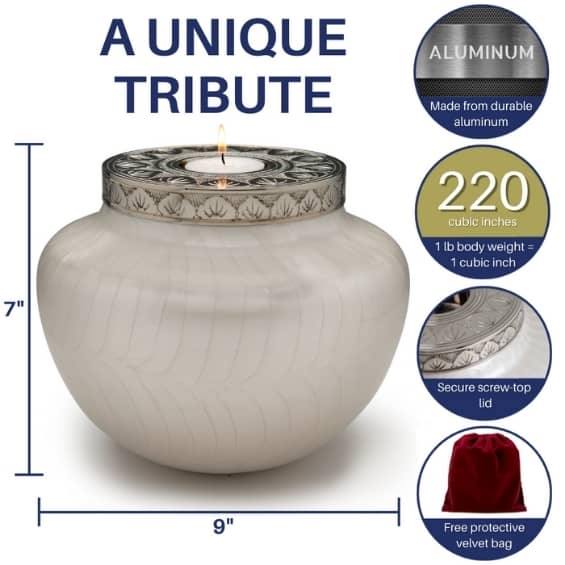 A UNIQUE TRIBUTE

7"

9"

ALUMINUM

Made from durable aluminum

220

cubic inches

1 lb body weight = 1 cubic inch

Secure screw-top lid

Free protective velvet bag