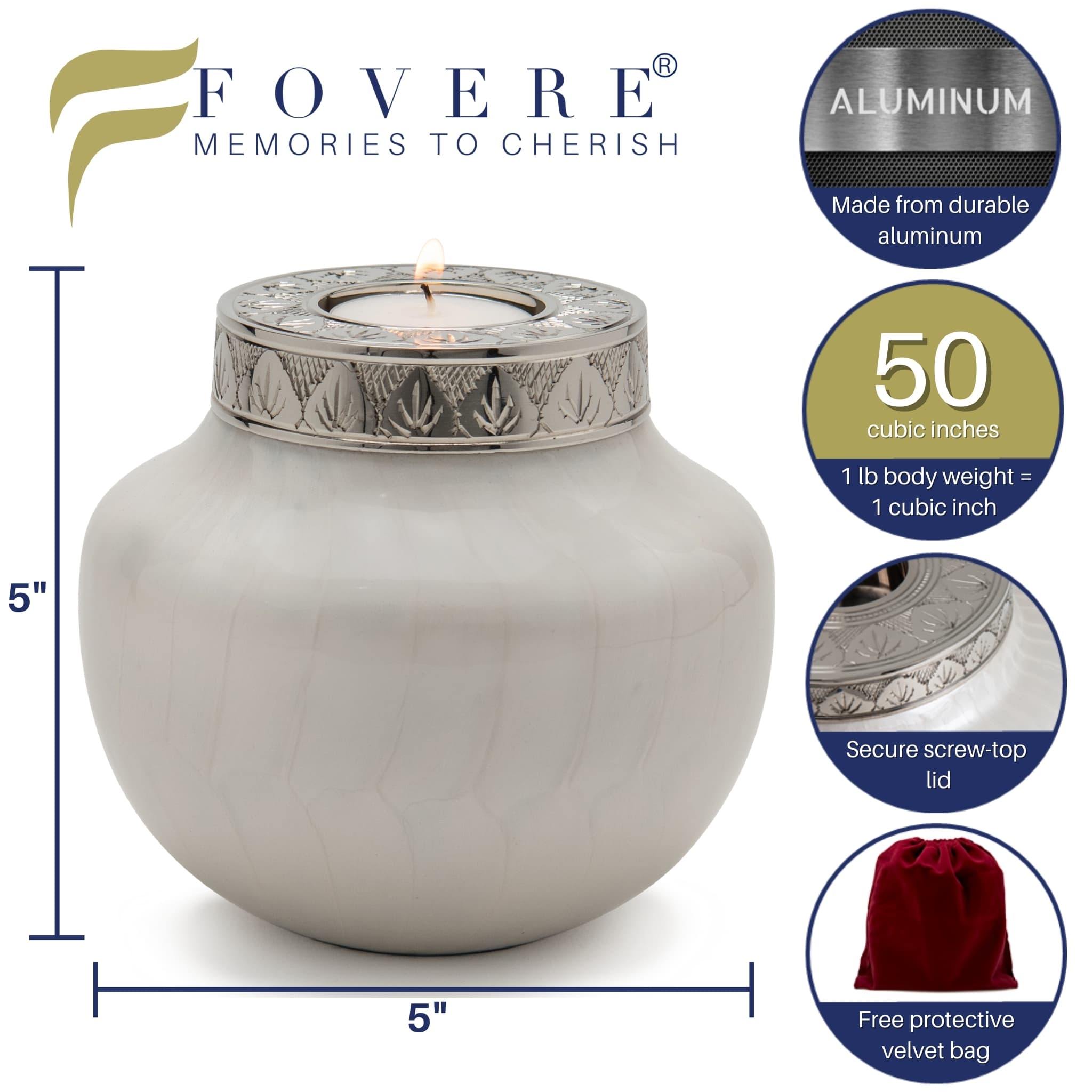 FOVERE®
MEMORIES TO CHERISH

5"

5"

ALUMINUM
Made from durable aluminum

50
cubic inches
1 lb body weight = 1 cubic inch

Secure screw-top lid

Free protective velvet bag